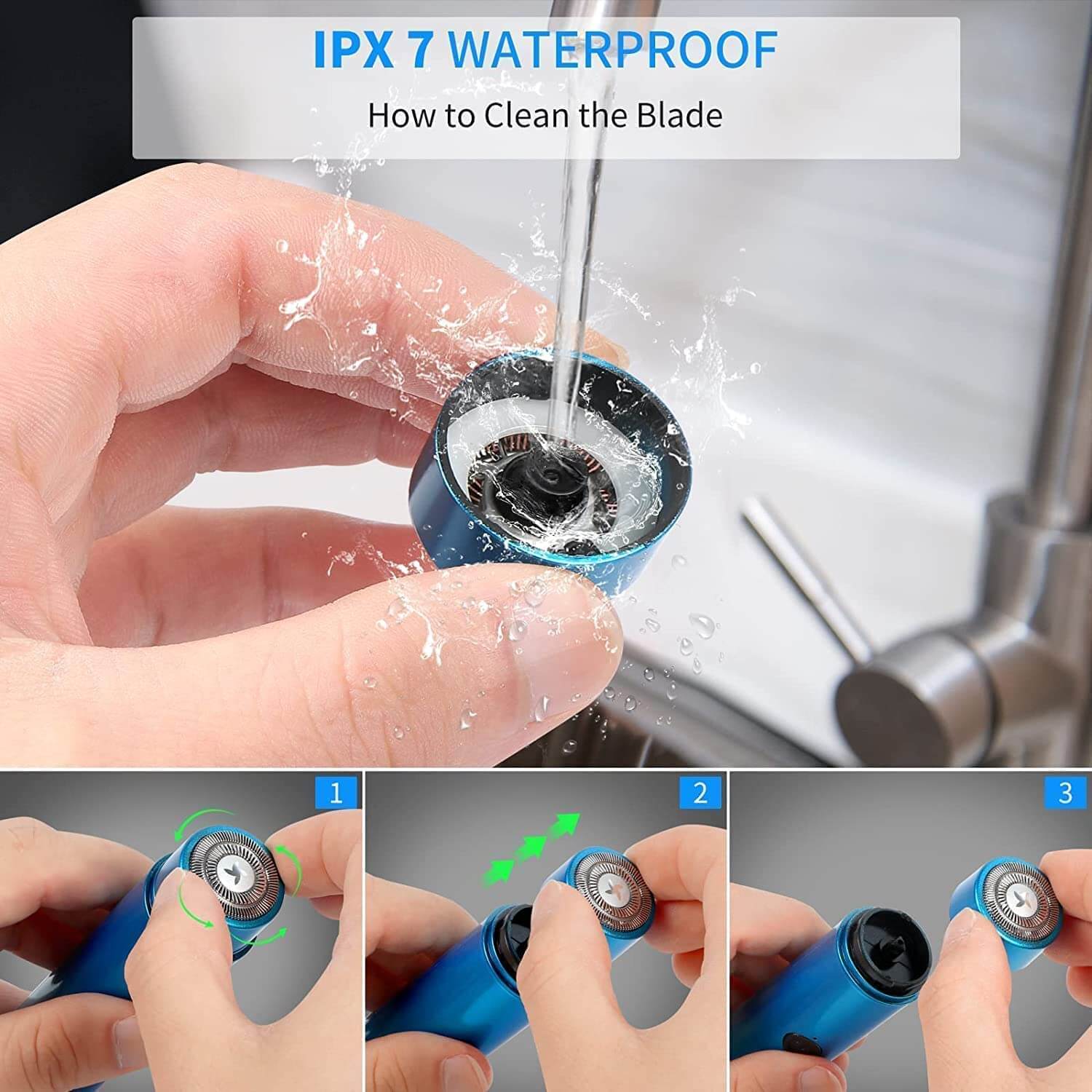 IPX 7 WATERPROOF

How to Clean the Blade

1

2

3